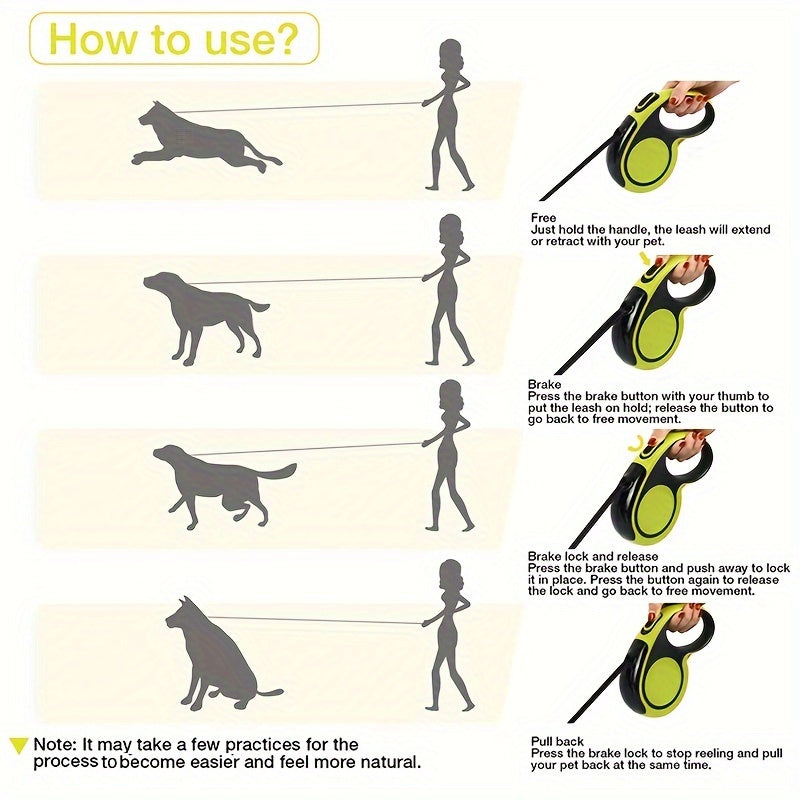 How to use?

Free
Just hold the handle, the leash will extend or retract with your pet.

Brake
Press the brake button with your thumb to put the leash on hold; release the button to go back to free movement.

Brake lock and release
Press the brake button and push away to lock it in place. Press the button again to release the lock and go back to free movement.

Pull back
Press the brake lock to stop reeling and pull your pet back at the same time.

Note: It may take a few practices for the process to become easier and feel more natural.